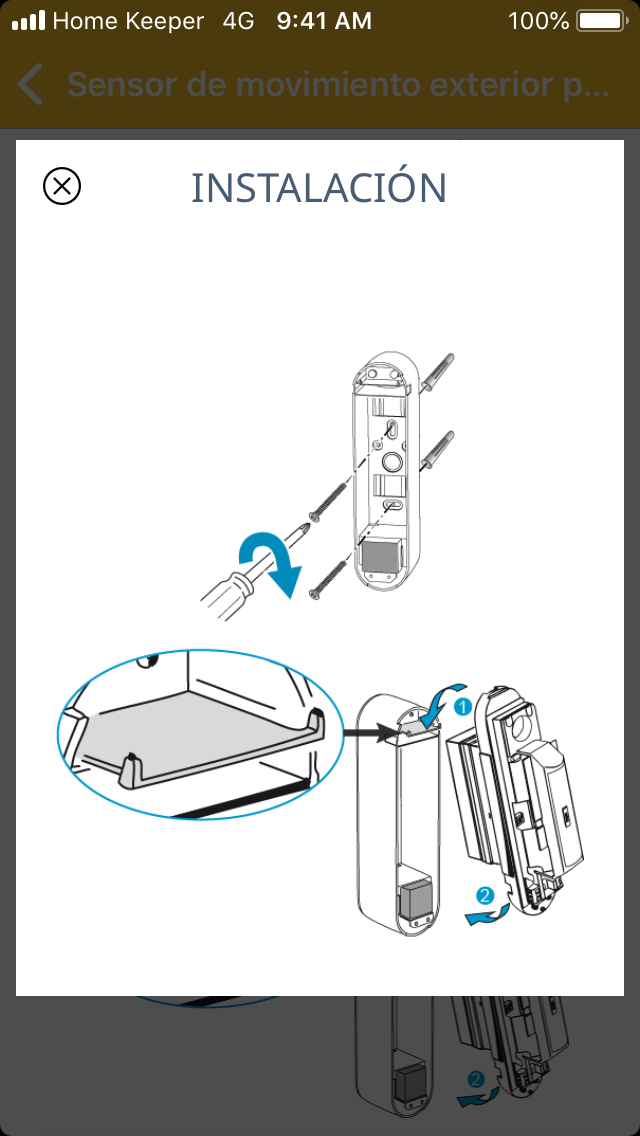 Home Keeper 4G 9:41 AM 100%

Sensor de movimiento exterior p...

INSTALACIÓN

1

2

2